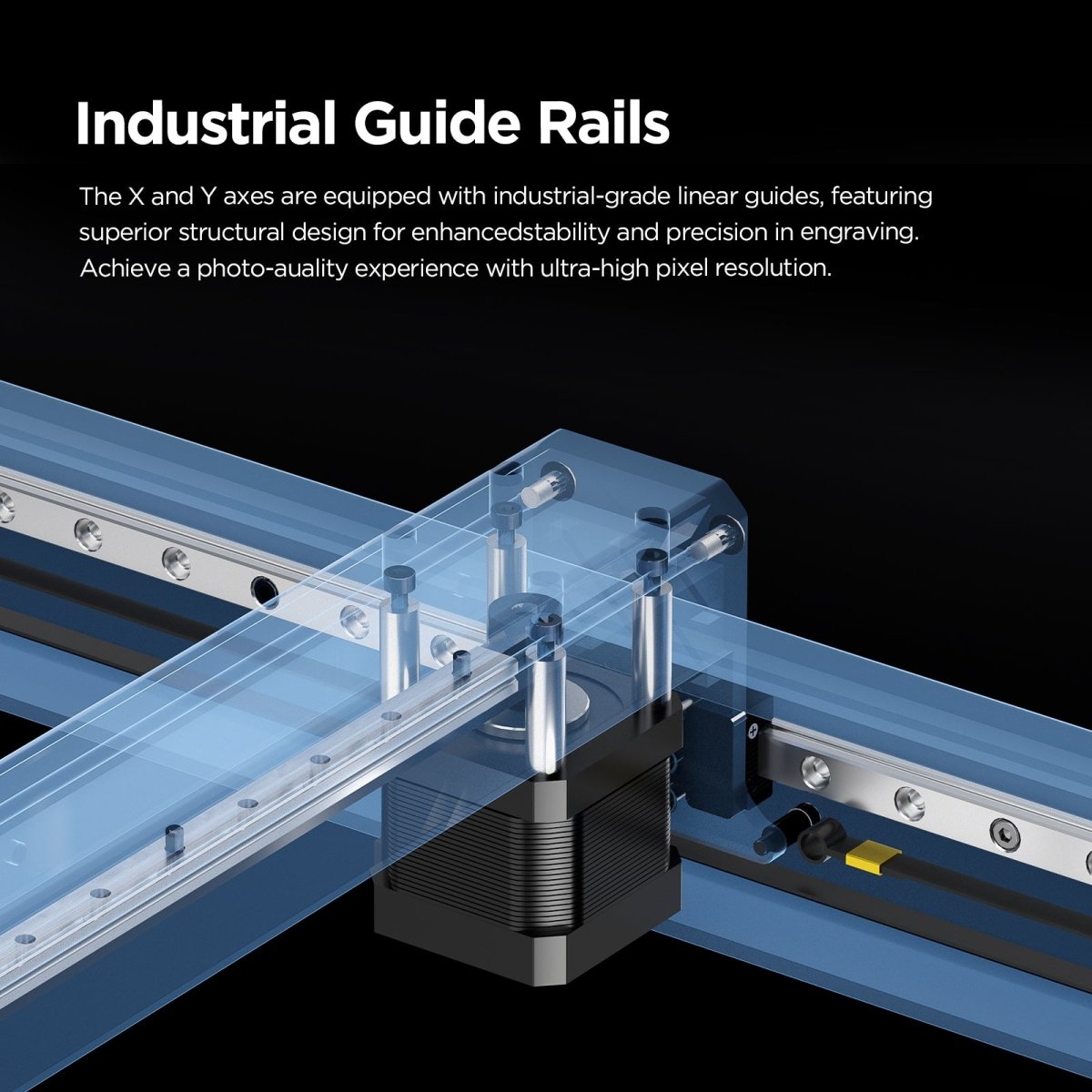 Industrial Guide Rails

The X and Y axes are equipped with industrial-grade linear guides, featuring superior structural design for enhancedstability and precision in engraving. Achieve a photo-auality experience with ultra-high pixel resolution.